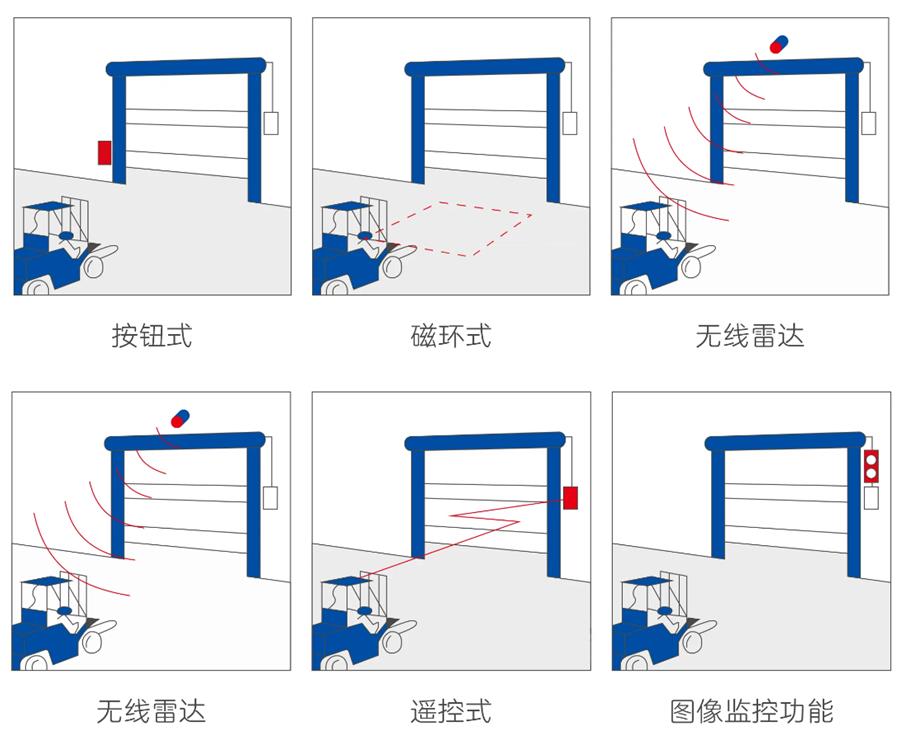 按钮式

磁环式

无线雷达

无线雷达

遥控式

图像监控功能